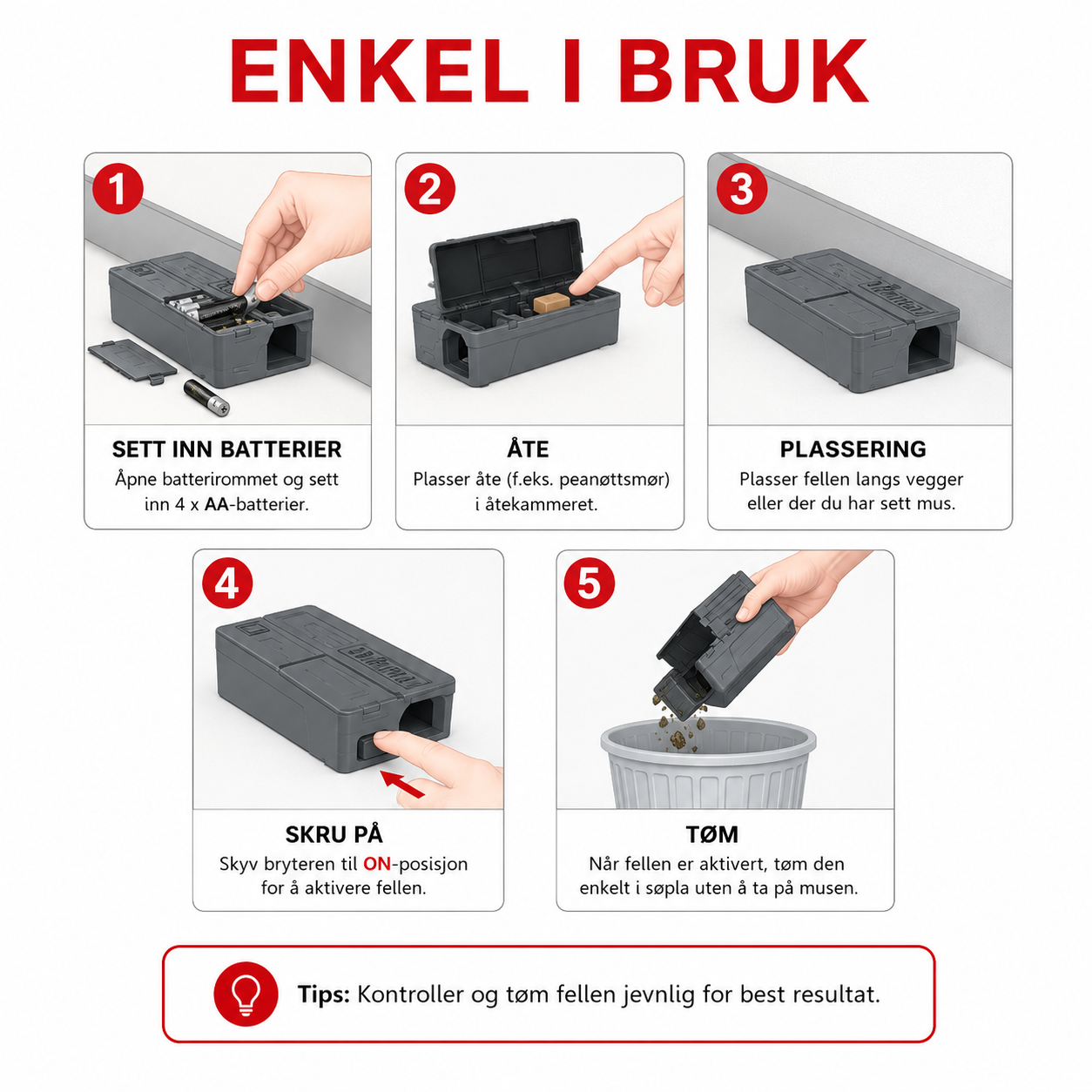 ENKEL I BRUK

1

SETT INN BATTERIER
Åpne batterirommet og sett inn 4 x AA-batterier.

2

ÅTE
Plasser åte (f.eks. peanøttsmør) i åtekammeret.

3

PLASSERING
Plasser fellen langs vegger eller der du har sett mus.

4

SKRU PÅ
Skyv bryteren til ON-posisjon for å aktivere fellen.

5

TØM
Når fellen er aktivert, tøm den enkelt i søpla uten å ta på musen.

Tips: Kontroller og tøm fellen jevnlig for best resultat.